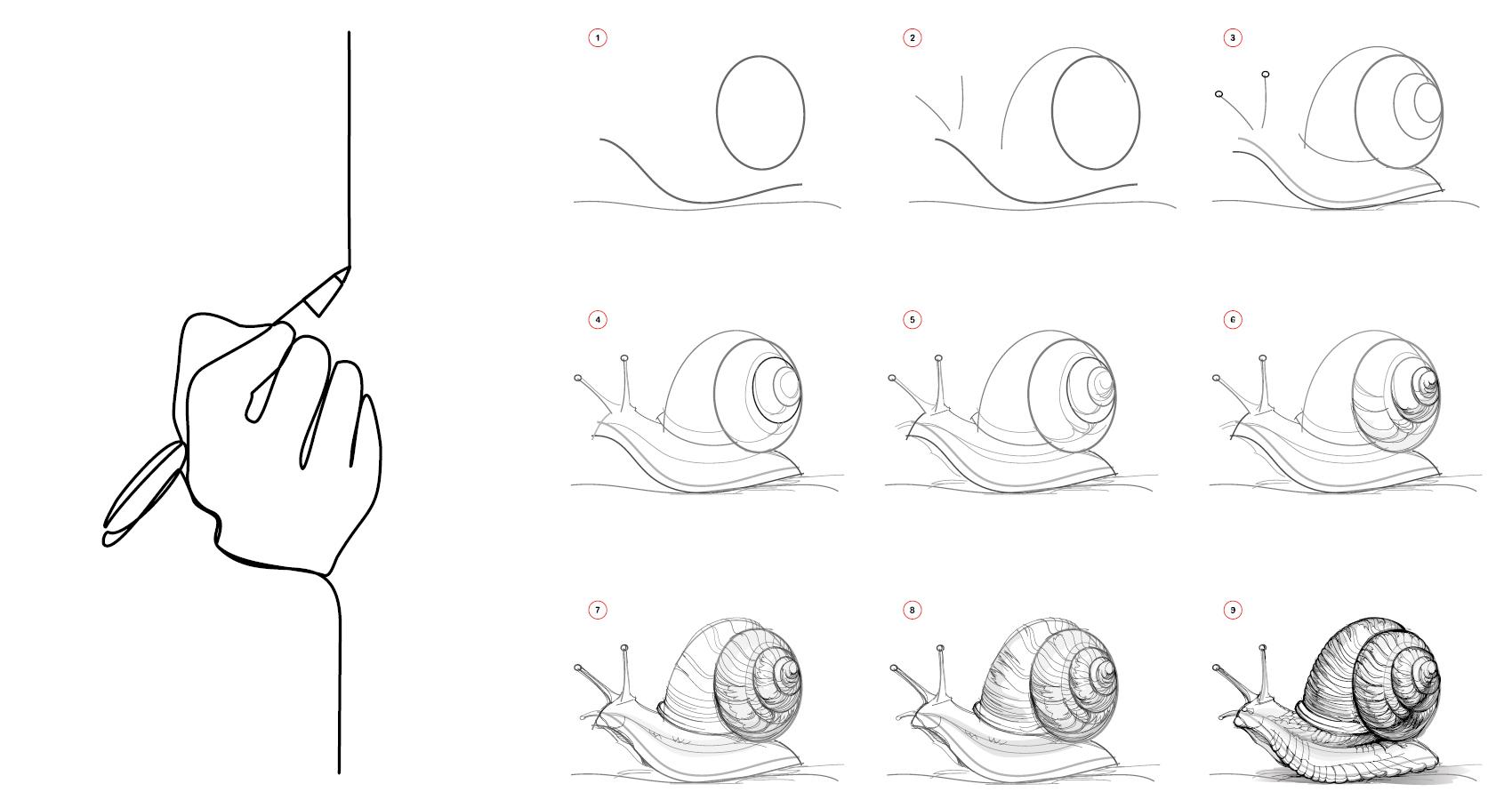 1
2
3
4
5
6
7
8
9